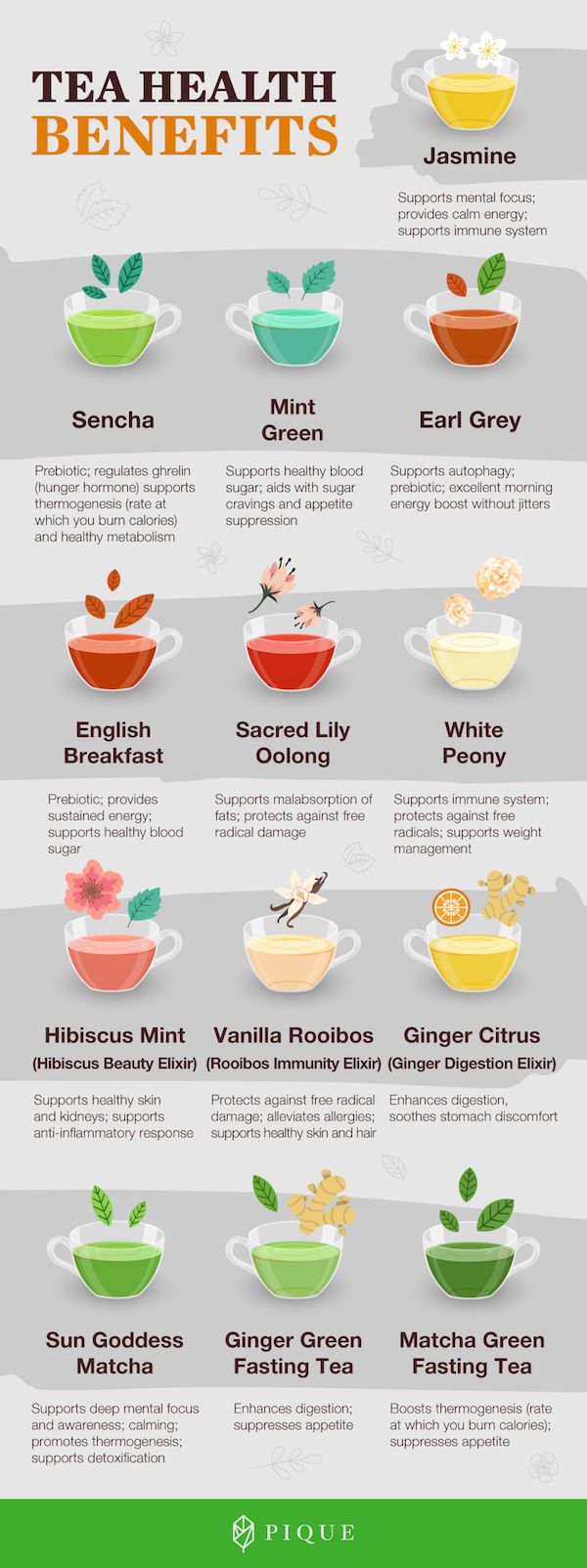 TEA HEALTH BENEFITS

Jasmine

Supports mental focus; provides calm energy; supports immune system

Sencha

Prebiotic; regulates ghrelin (hunger hormone) supports thermogenesis (rate at which you burn calories) and healthy metabolism

Mint Green

Supports healthy blood sugar; aids with sugar cravings and appetite suppression

Earl Grey

Supports autophagy; prebiotic; excellent morning energy boost without jitters

English Breakfast

Prebiotic; provides sustained energy; supports healthy blood sugar

Sacred Lily Oolong

Supports malabsorption of fats; protects against free radical damage

White Peony

Supports immune system; protects against free radicals; supports weight management

Hibiscus Mint (Hibiscus Beauty Elixir)

Supports healthy skin and kidneys; supports anti-inflammatory response

Vanilla Rooibos (Rooibos Immunity Elixir)

Protects against free radical damage; alleviates allergies; supports healthy skin and hair

Ginger Citrus (Ginger Digestion Elixir)

Enhances digestion, soothes stomach discomfort

Sun Goddess Matcha

Supports deep mental focus and awareness; calming; promotes thermogenesis; supports detoxification

Ginger Green Fasting Tea

Enhances digestion; suppresses appetite

Matcha Green Fasting Tea

Boosts thermogenesis (rate at which you burn calories); suppresses appetite

PIQUE